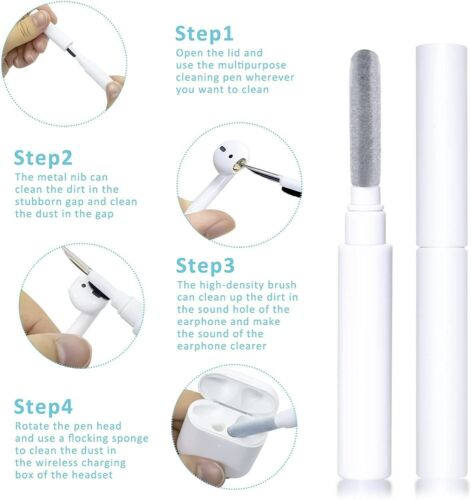 Step1
Open the lid and use the multipurpose cleaning pen wherever you want to clean

Step2
The metal nib can clean the dirt in the stubborn gap and clean the dust in the gap

Step3
The high-density brush can clean up the dirt in the sound hole of the earphone and make the sound of the earphone clearer

Step4
Rotate the pen head and use a flocking sponge to clean the dust in the wireless charging box of the headset